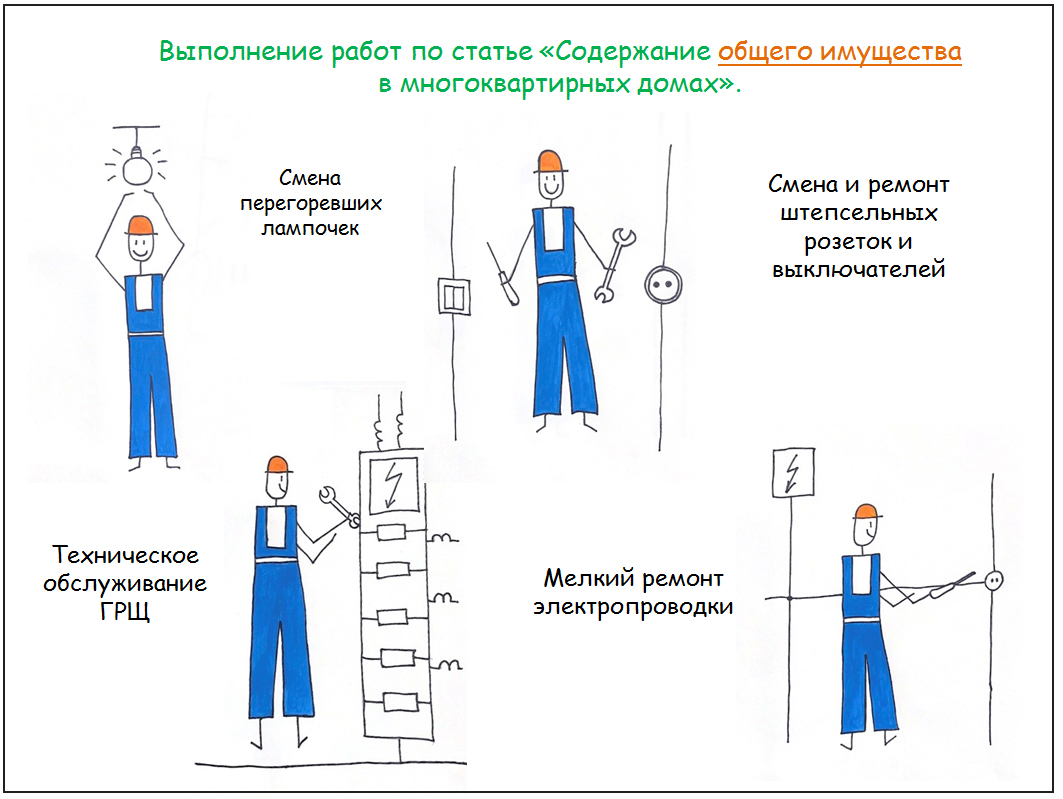 Выполнение работ по статье «Содержание общего имущества в многоквартирных домах».

Смена перегоревших лампочек

Смена и ремонт штепсельных розеток и выключателей

Техническое обслуживание ГРЩ

Мелкий ремонт электропроводки